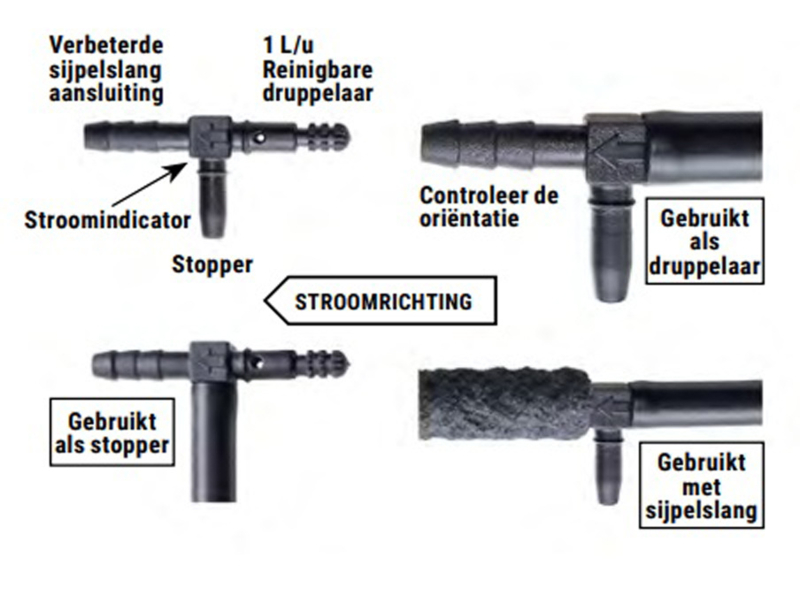 Verbeterde sijpelslang aansluiting

1 L/u Reinigbare druppelaar

Stroomindicator

Stopper

Controleer de oriëntatie

Gebruikt als druppelaar

STROOMRICHTING

Gebruikt als stopper

Gebruikt met sijpelslang