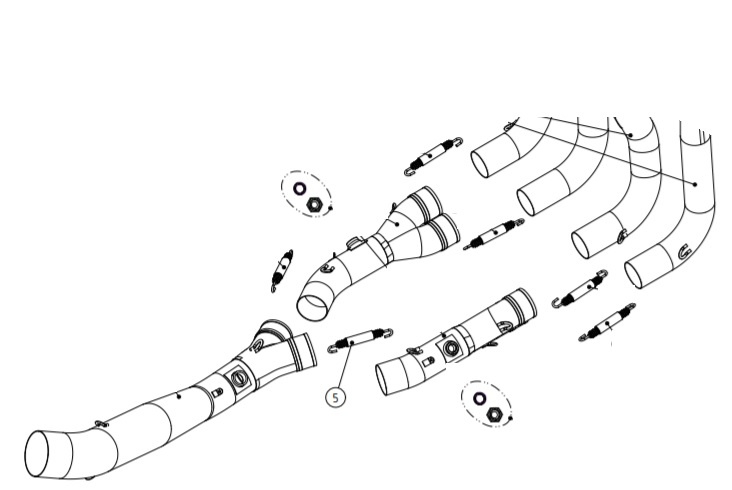 5