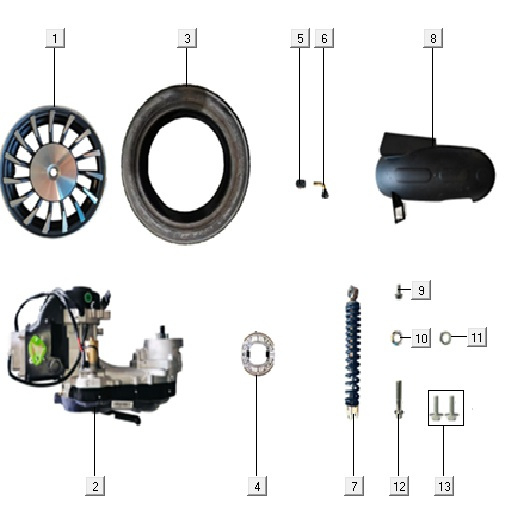 1
3
5
6
8
9
10
11
2
4
7
12
13