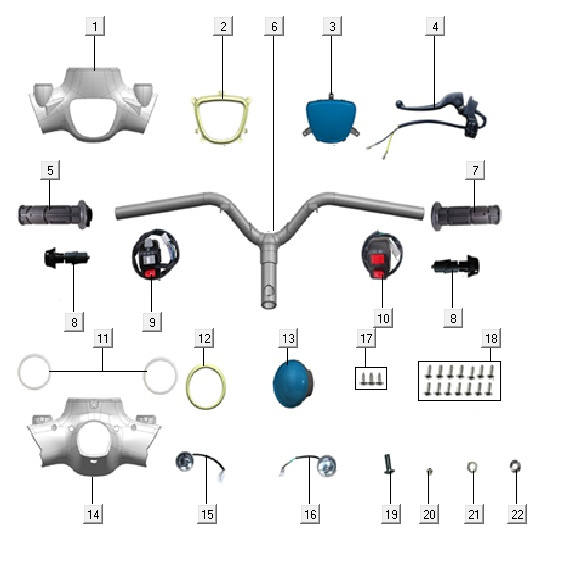 1
2
6
3
4
5
7
8
9
10
8
11
12
13
17
18
14
15
16
19
20
21
22