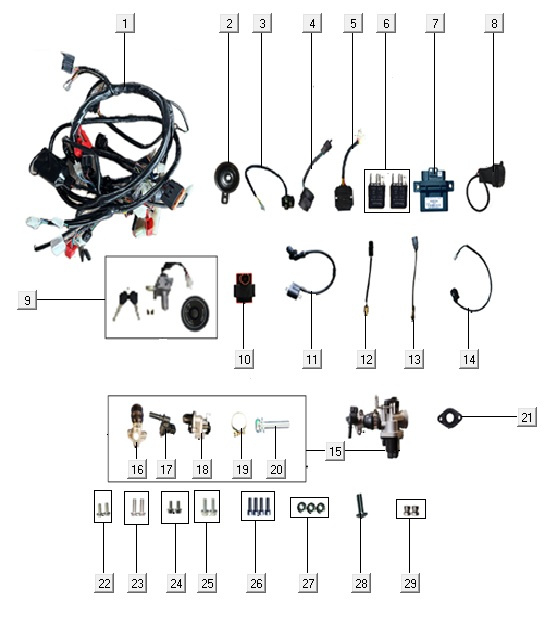 1
2
3
4
5
6
7
8
9
10
11
12
13
14
16
17
18
19
20
15
21
22
23
24
25
26
27
28
29