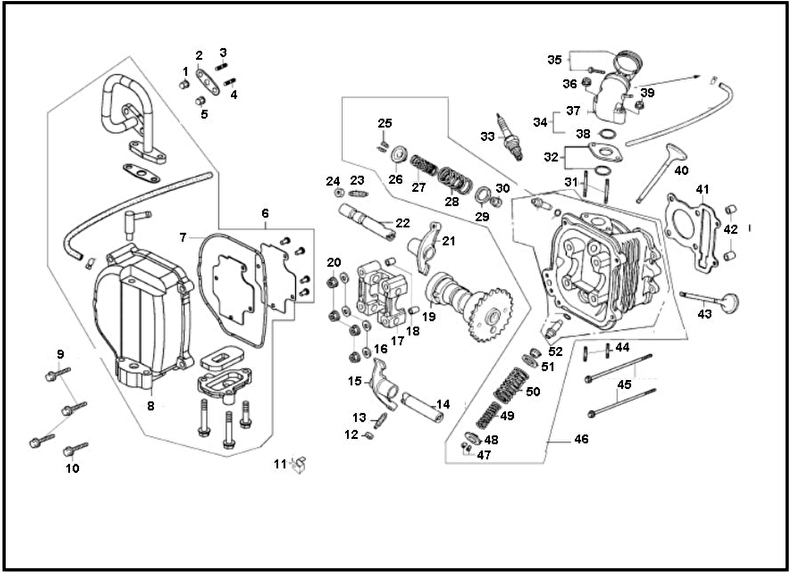 1
2
3
4
5
6
7
8
9
10
11
12
13
14
15
16
17
18
19
20
21
22
23
24
25
26
27
28
29
30
31
32
33
34
35
36
37
38
39
40
41
42
43
44
45
46
47
48
49
50
51
52