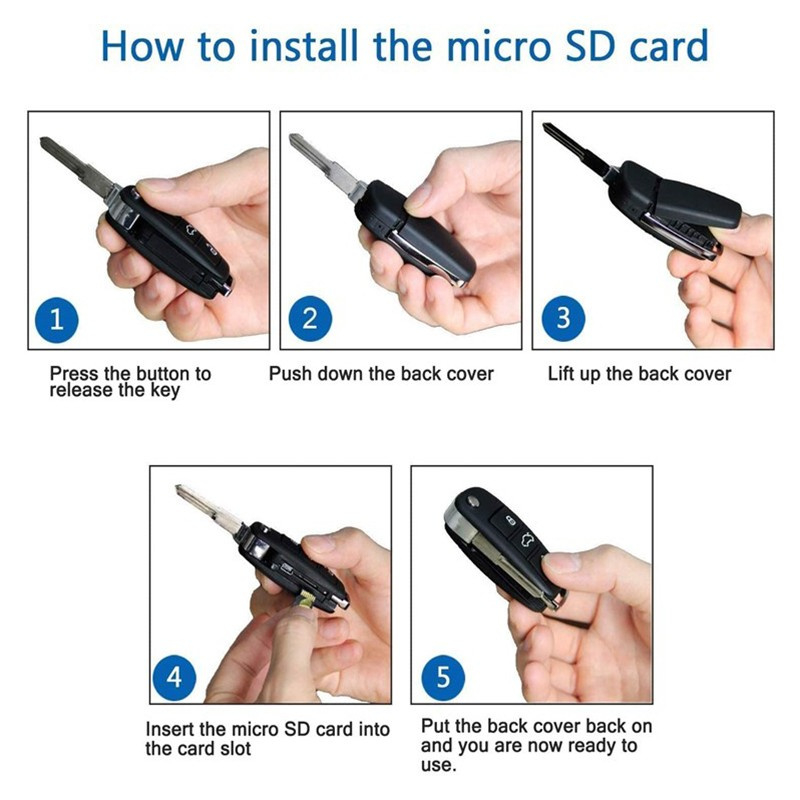 How to install the micro SD card

1

Press the button to release the key

2

Push down the back cover

3

Lift up the back cover

4

Insert the micro SD card into the card slot

5

Put the back cover back on and you are now ready to use.