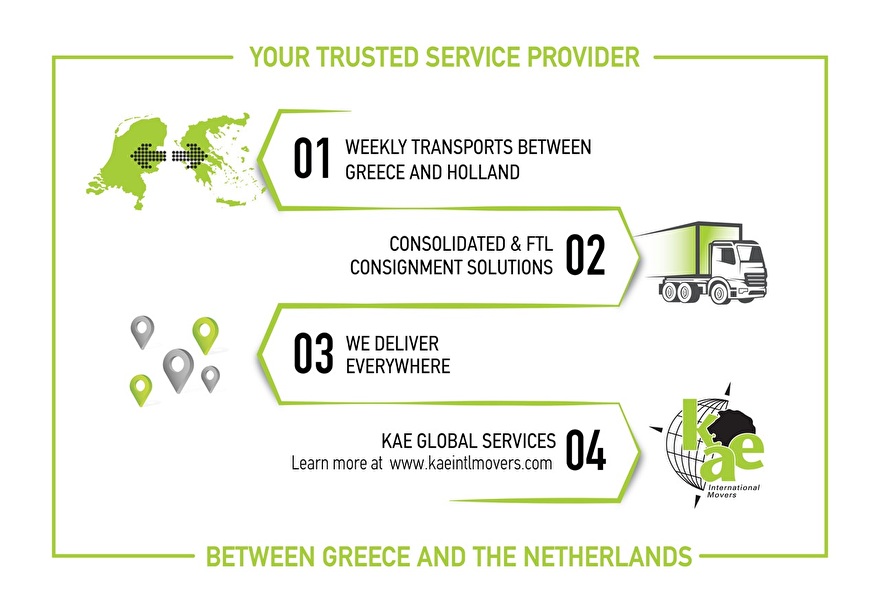 YOUR TRUSTED SERVICE PROVIDER

01 WEEKLY TRANSPORTS BETWEEN GREECE AND HOLLAND

CONSOLIDATED & FTL CONSIGNMENT SOLUTIONS 02

03 WE DELIVER EVERYWHERE

KAE GLOBAL SERVICES
Learn more at www.kaeintlmovers.com 04

kae
International Movers

BETWEEN GREECE AND THE NETHERLANDS