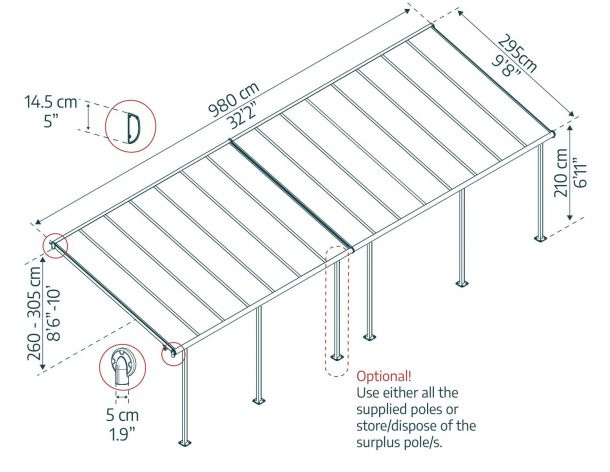 14.5 cm
5"

980 cm
32'2"

295cm
9'8"

210 cm
6'11"

260 - 305 cm
8'6"-10'

5 cm
1.9"

Optional!
Use either all the supplied poles or store/dispose of the surplus pole/s.