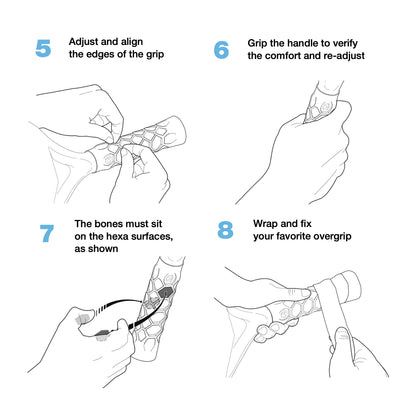 5 Adjust and align the edges of the grip

6 Grip the handle to verify the comfort and re-adjust

7 The bones must sit on the hexa surfaces, as shown

8 Wrap and fix your favorite overgrip