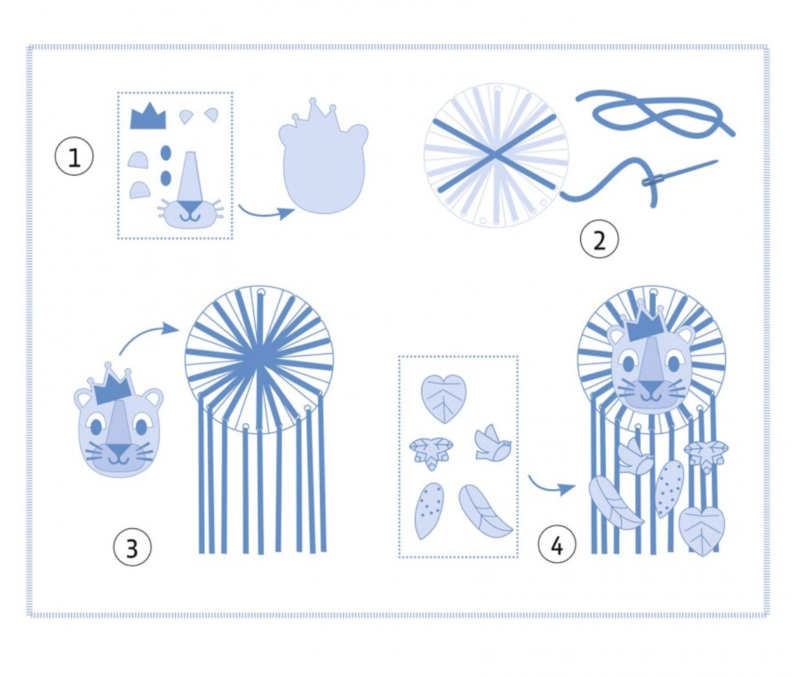 1

2

3

4