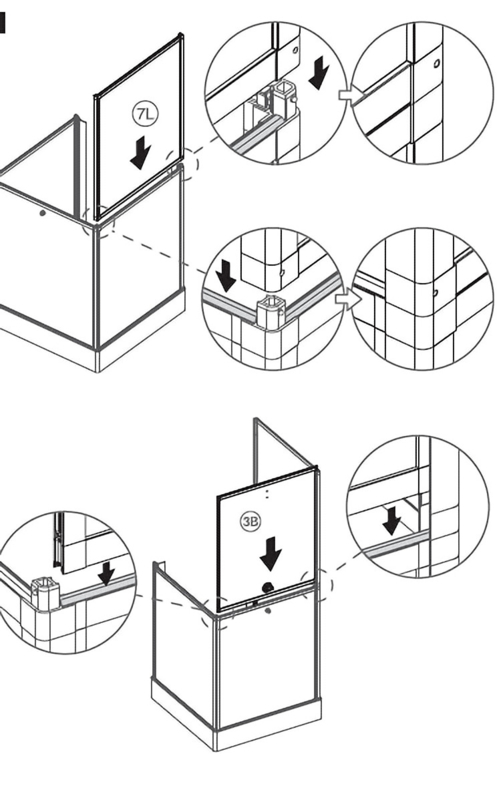 7L

3B