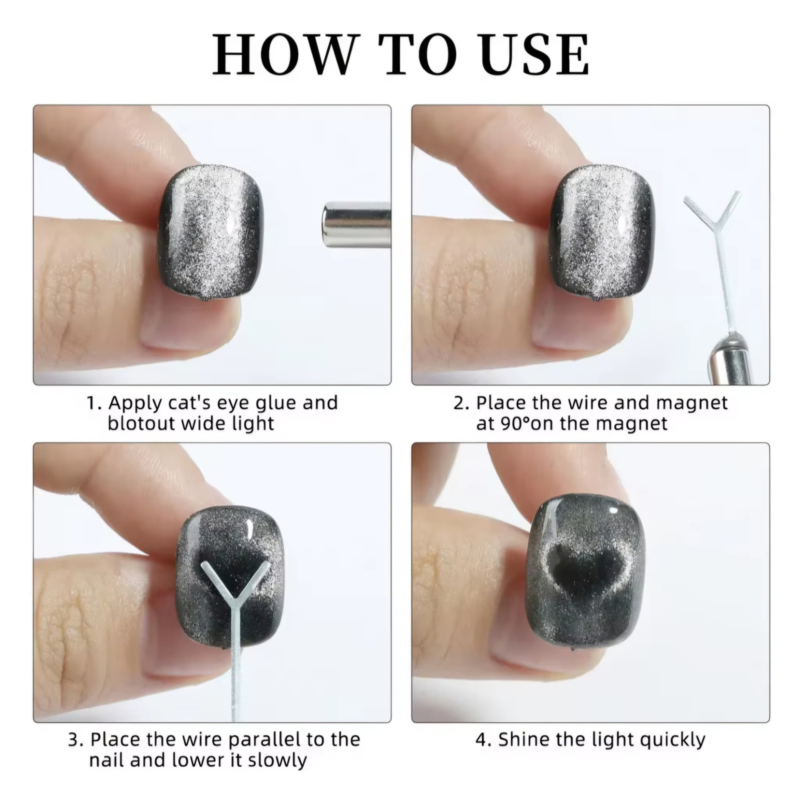 HOW TO USE

1. Apply cat's eye glue and blotout wide light

2. Place the wire and magnet at 90°on the magnet

3. Place the wire parallel to the nail and lower it slowly

4. Shine the light quickly