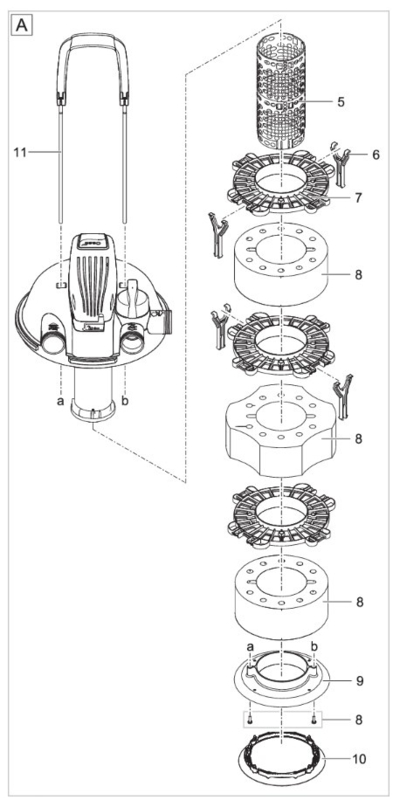 A

11

a

b

5

6

7

8

8

8

a

b

9

8

10