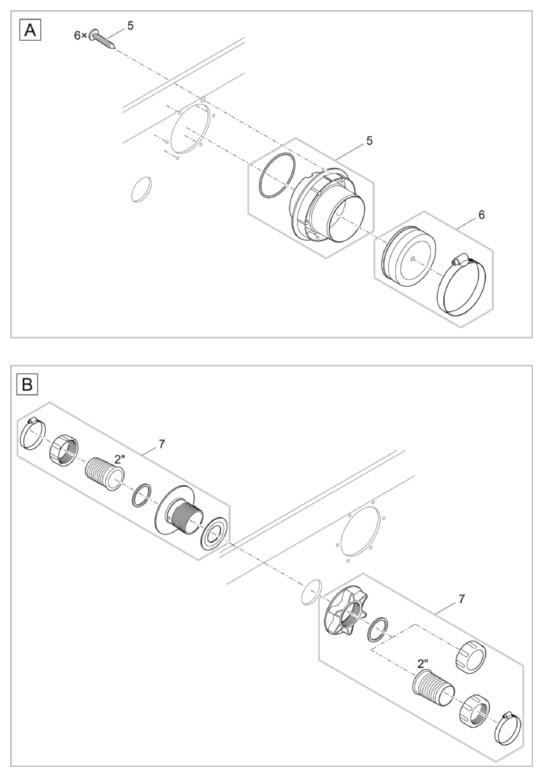 A

6×

5

5

6

B

7

2"

7

2"