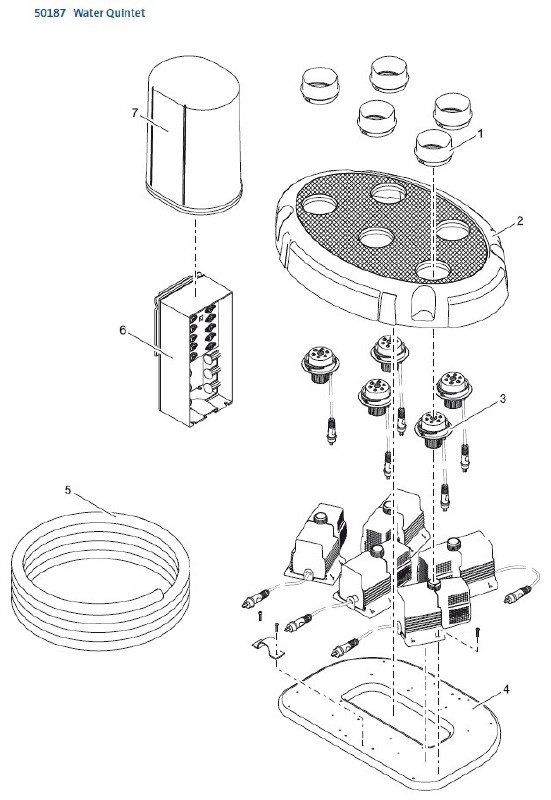 50187 Water Quintet

7

1

2

6

3

5

4