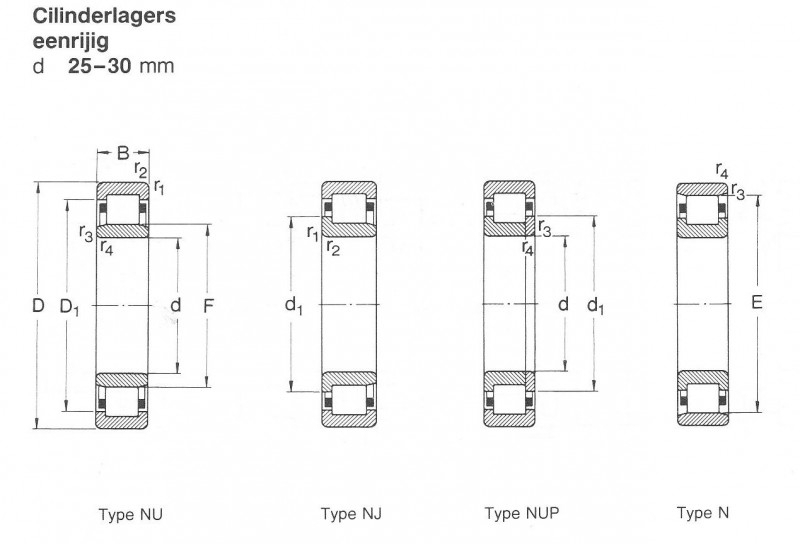 Cilinderlagers
eenrijig
d 25–30 mm

B
$r_2$
$r_1$
$r_3$
$r_4$
D
$D_1$
d
F

$r_1$
$r_2$
$d_1$

$r_3$
$r_4$
d
$d_1$

$r_4$
$r_3$
E

Type NU

Type NJ

Type NUP

Type N