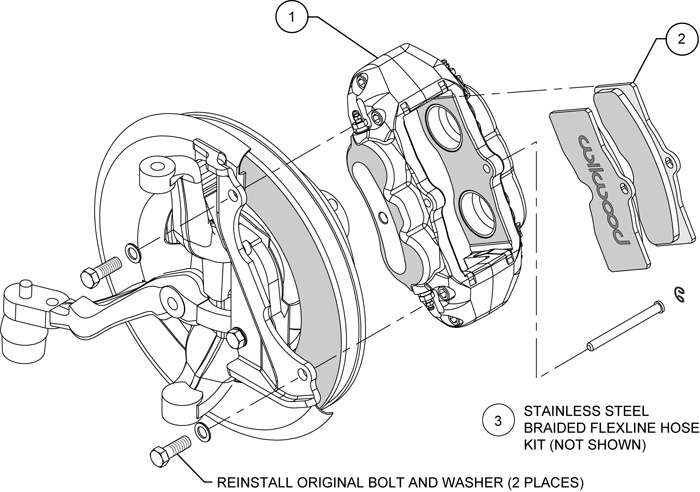 1

2

wilwood

3 STAINLESS STEEL BRAIDED FLEXLINE HOSE KIT (NOT SHOWN)

REINSTALL ORIGINAL BOLT AND WASHER (2 PLACES)