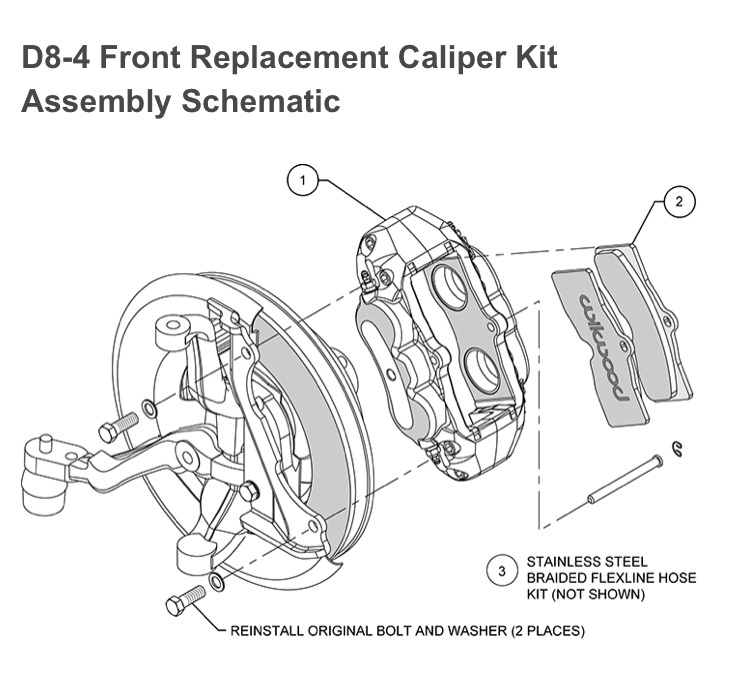 D8-4 Front Replacement Caliper Kit
Assembly Schematic

1

2

wilwood

3 STAINLESS STEEL BRAIDED FLEXLINE HOSE KIT (NOT SHOWN)

REINSTALL ORIGINAL BOLT AND WASHER (2 PLACES)