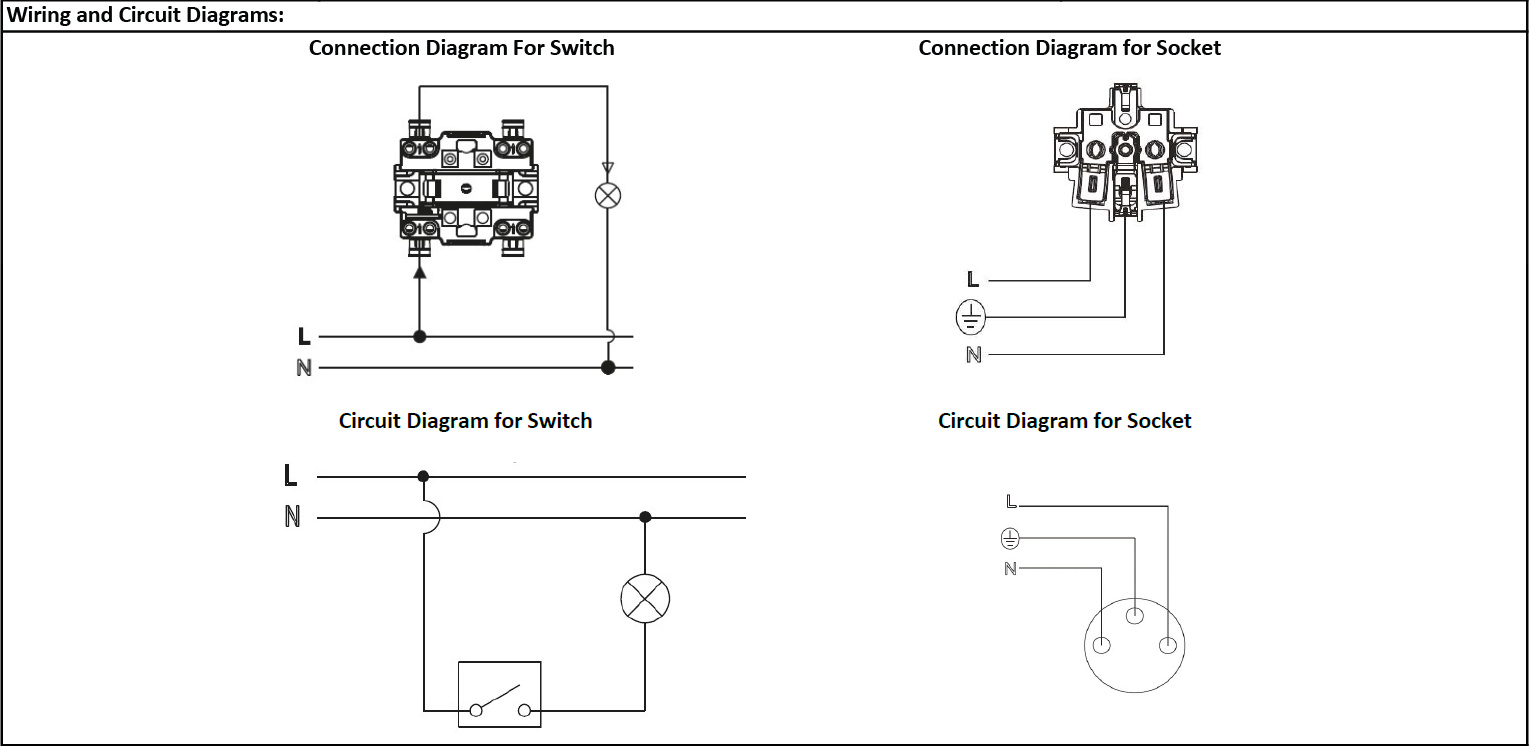 Wiring and Circuit Diagrams:

Connection Diagram For Switch

L
N

Connection Diagram for Socket

L
N

Circuit Diagram for Switch

L
N

Circuit Diagram for Socket

L
N