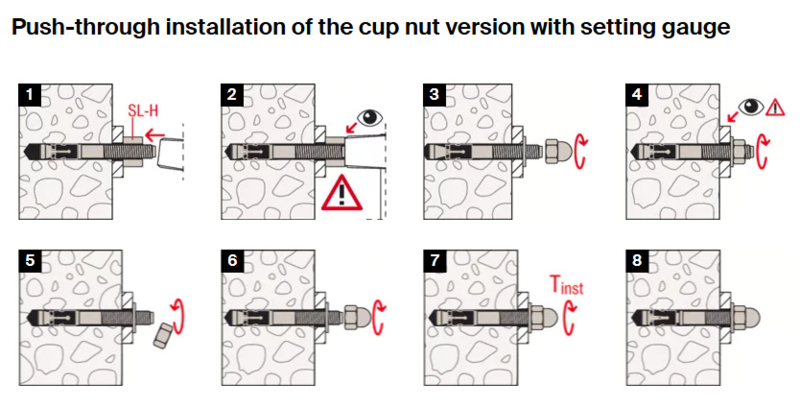 Push-through installation of the cup nut version with setting gauge

1

SL-H

2

3

4

5

6

7

$T_{inst}$

8