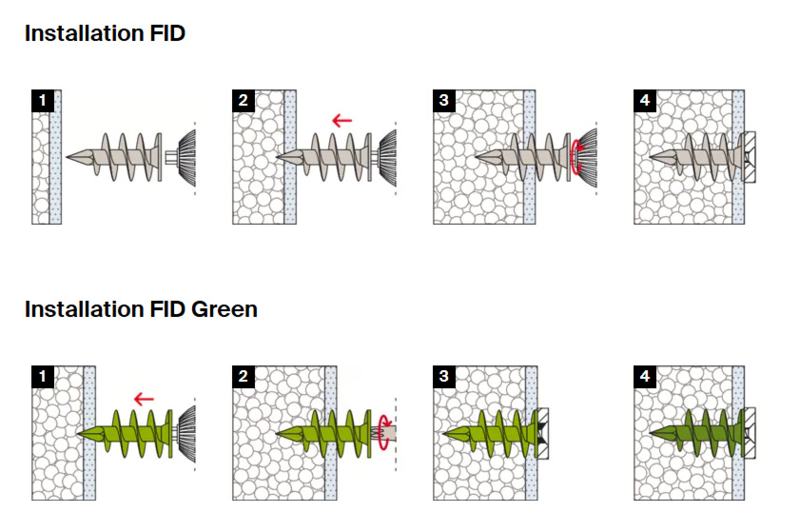 Installation FID

1

2

3

4

Installation FID Green

1

2

3

4