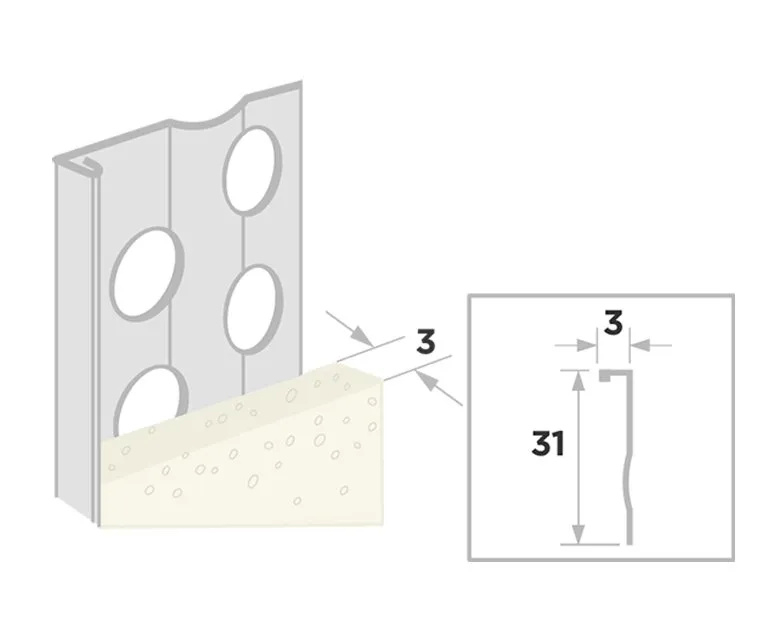 3

3

31