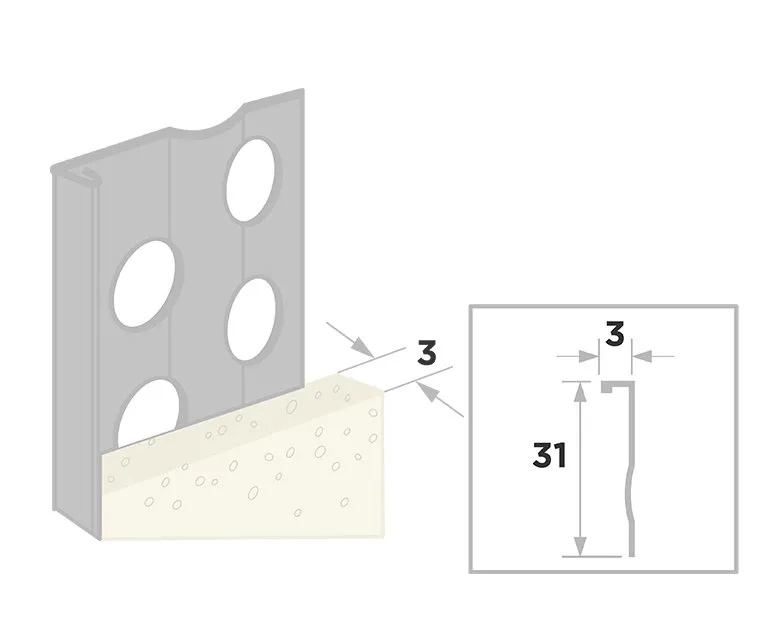 3

3

31