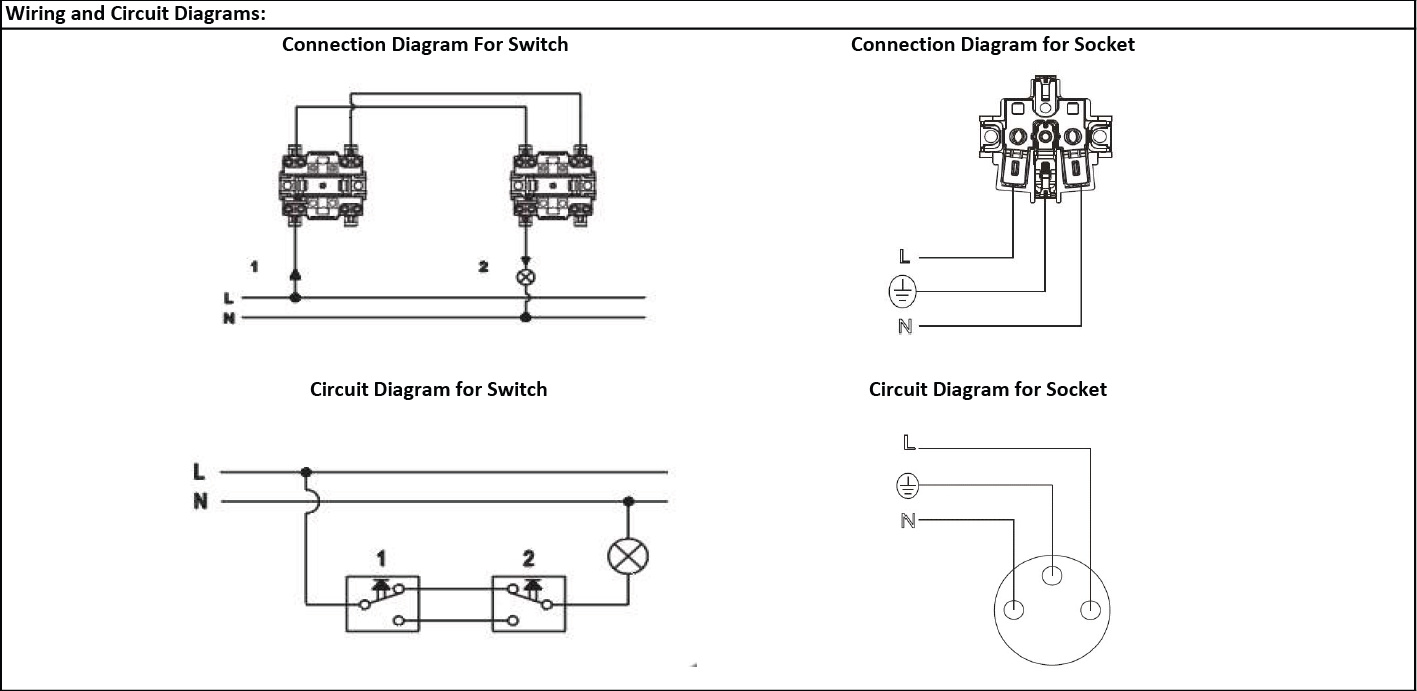 Wiring and Circuit Diagrams:

Connection Diagram For Switch

1
2
L
N

Connection Diagram for Socket

L
N

Circuit Diagram for Switch

L
N
1
2

Circuit Diagram for Socket

L
N