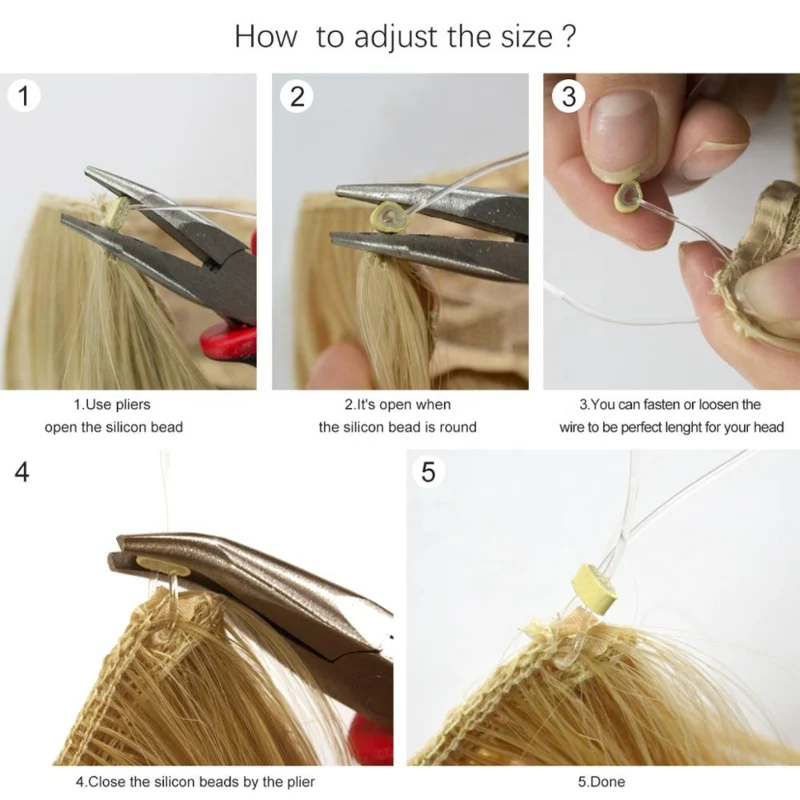 How to adjust the size ?

1

2

3

1.Use pliers open the silicon bead

2.It's open when the silicon bead is round

3.You can fasten or loosen the wire to be perfect lenght for your head

4

5

4.Close the silicon beads by the plier

5.Done