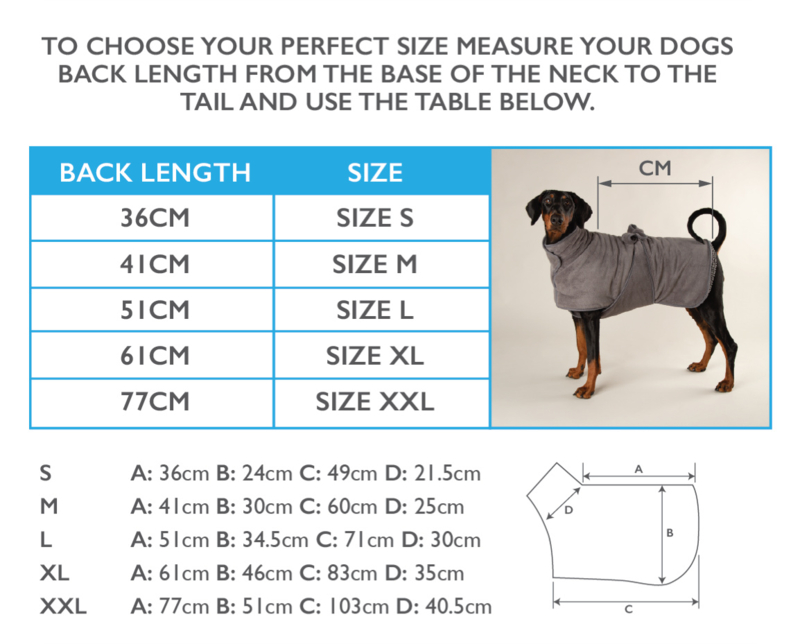 TO CHOOSE YOUR PERFECT SIZE MEASURE YOUR DOGS BACK LENGTH FROM THE BASE OF THE NECK TO THE TAIL AND USE THE TABLE BELOW.

| BACK LENGTH | SIZE |
|---|---|
| 36CM | SIZE S |
| 41CM | SIZE M |
| 51CM | SIZE L |
| 61CM | SIZE XL |
| 77CM | SIZE XXL |

CM

S A: 36cm B: 24cm C: 49cm D: 21.5cm
M A: 41cm B: 30cm C: 60cm D: 25cm
L A: 51cm B: 34.5cm C: 71cm D: 30cm
XL A: 61cm B: 46cm C: 83cm D: 35cm
XXL A: 77cm B: 51cm C: 103cm D: 40.5cm

A
D
B
C