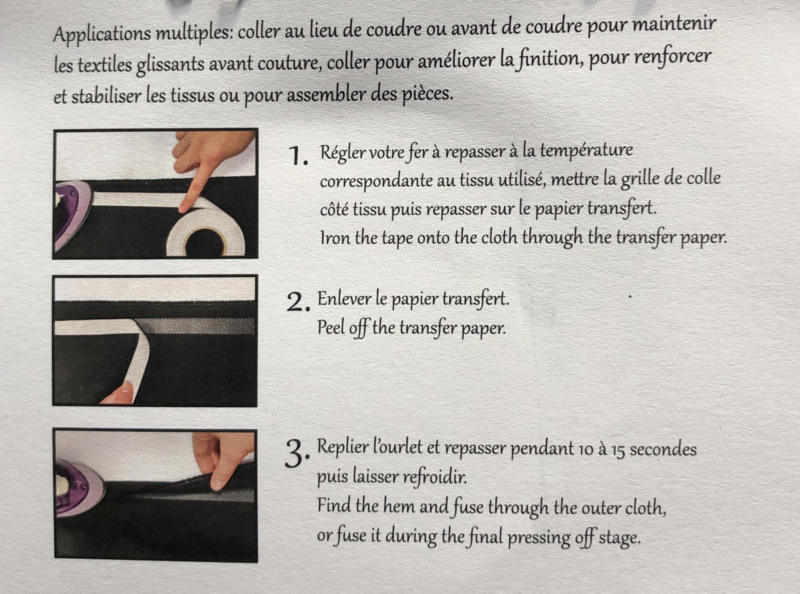 Applications multiples: coller au lieu de coudre ou avant de coudre pour maintenir les textiles glissants avant couture, coller pour améliorer la finition, pour renforcer et stabiliser les tissus ou pour assembler des pièces.

1. Régler votre fer à repasser à la température correspondante au tissu utilisé, mettre la grille de colle côté tissu puis repasser sur le papier transfert.
Iron the tape onto the cloth through the transfer paper.

2. Enlever le papier transfert.
Peel off the transfer paper.

3. Replier l'ourlet et repasser pendant 10 à 15 secondes puis laisser refroidir.
Find the hem and fuse through the outer cloth, or fuse it during the final pressing off stage.