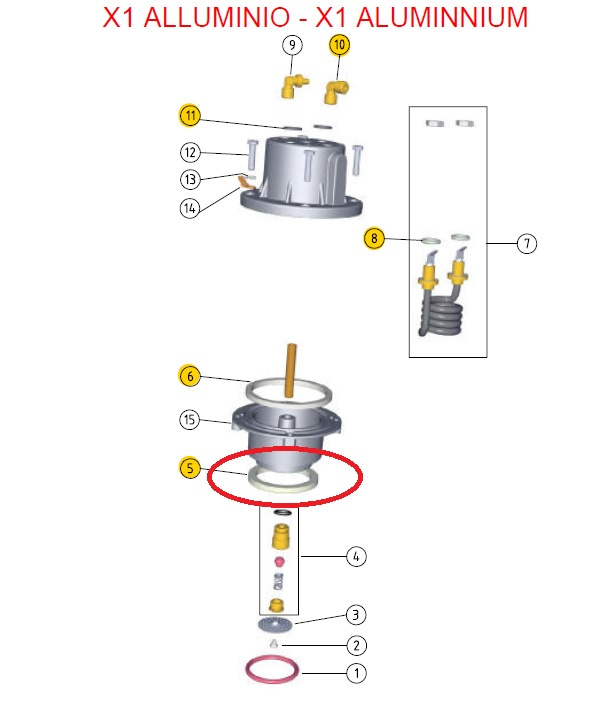 X1 ALLUMINIO - X1 ALUMINNIUM

9
10
11
12
13
14
8
7
6
15
5
4
3
2
1