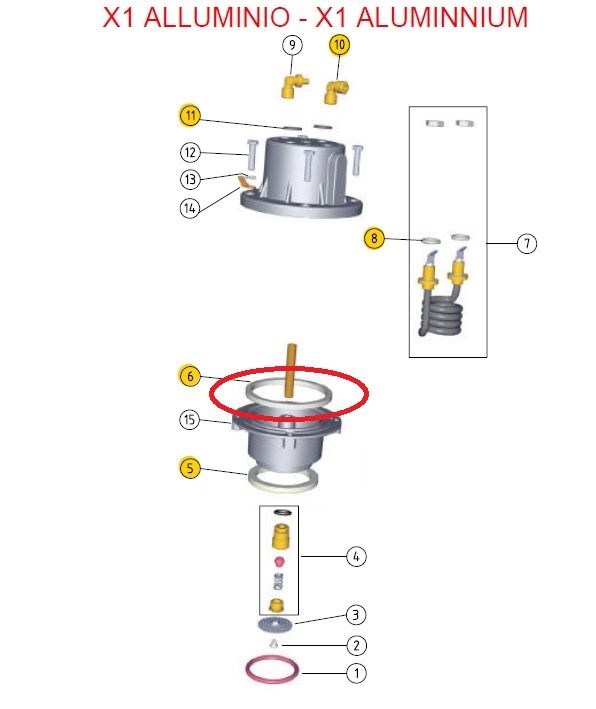 X1 ALLUMINIO - X1 ALUMINNIUM

9
10
11
12
13
14
8
7
6
15
5
4
3
2
1