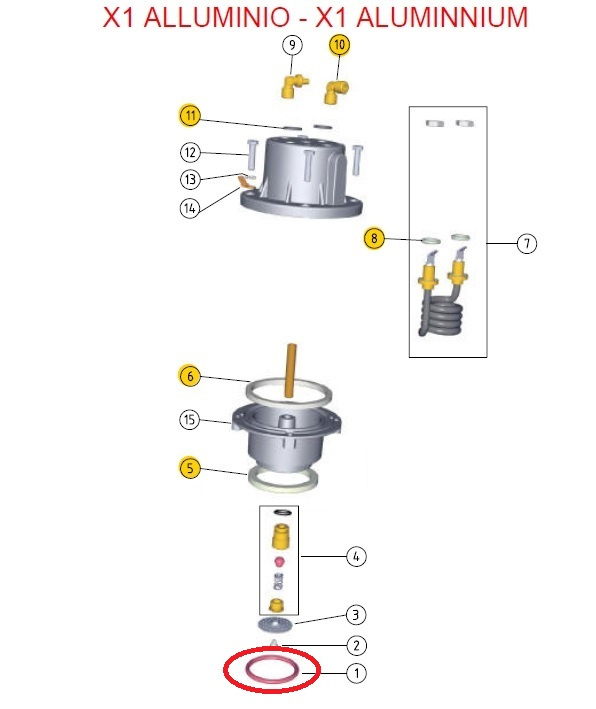 X1 ALLUMINIO - X1 ALUMINNIUM

9
10
11
12
13
14
8
7
6
15
5
4
3
2
1