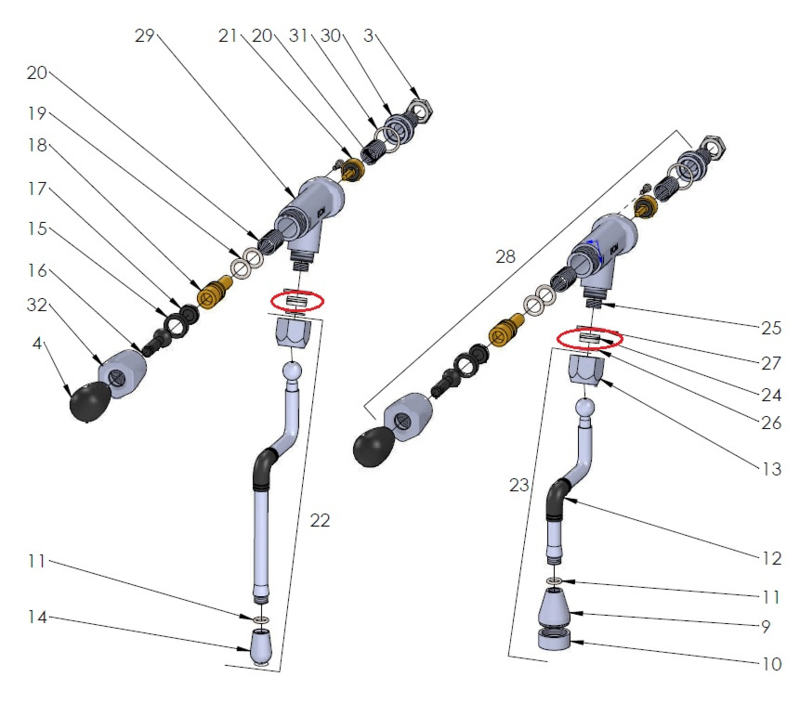 29
21
20
31
30
3
20
19
18
17
15
16
32
4
22
11
14
28
25
27
24
26
13
23
12
11
9
10