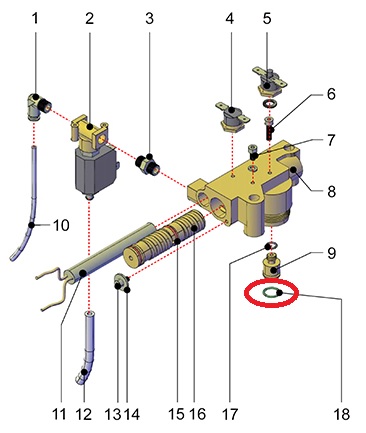 1
2
3
4
5
6
7
8
9
10
11
12
13
14
15
16
17
18