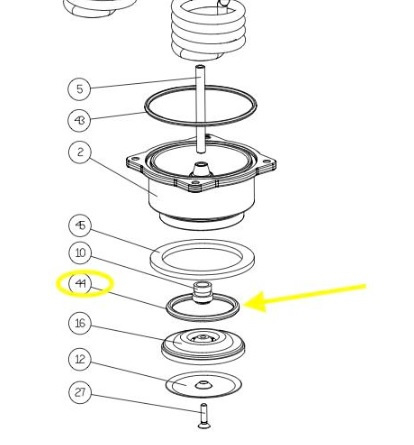 5
43
2
45
10
44
16
12
27