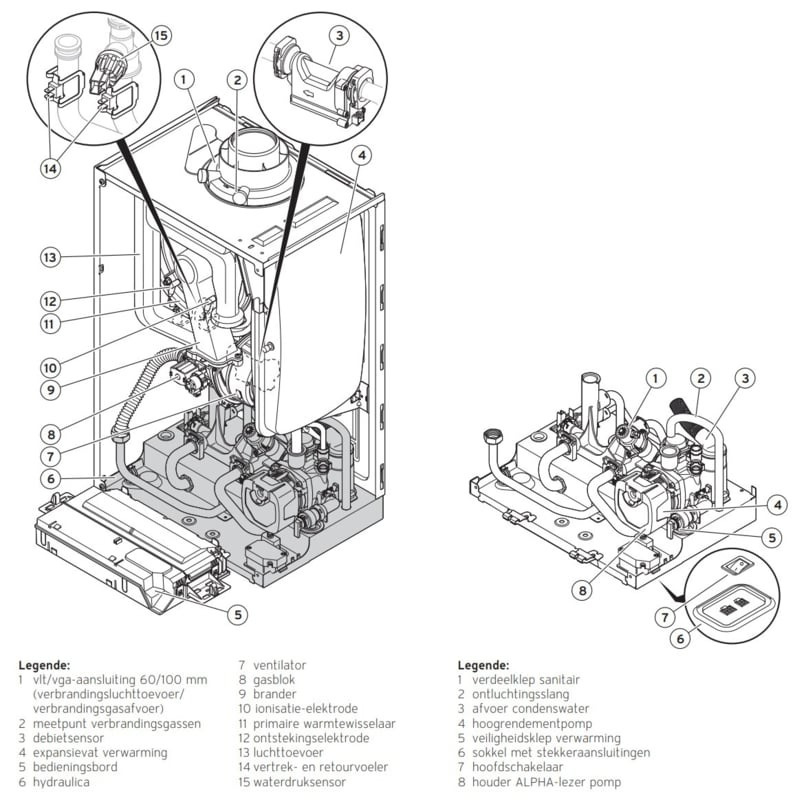 15
3
1
2
4
14
13
12
11
10
9
8
7
6
5

1
2
3
4
5
8
7
6

Legende:
1 vlt/vga-aansluiting 60/100 mm (verbrandingsluchttoevoer/ verbrandingsgasafvoer)
2 meetpunt verbrandingsgassen
3 debietsensor
4 expansievat verwarming
5 bedieningsbord
6 hydraulica
7 ventilator
8 gasblok
9 brander
10 ionisatie-elektrode
11 primaire warmtewisselaar
12 ontstekingselektrode
13 luchttoevoer
14 vertrek- en retourvoeler
15 waterdruksensor

Legende:
1 verdeelklep sanitair
2 ontluchtingsslang
3 afvoer condenswater
4 hoogrendementpomp
5 veiligheidsklep verwarming
6 sokkel met stekkeraansluitingen
7 hoofdschakelaar
8 houder ALPHA-lezer pomp