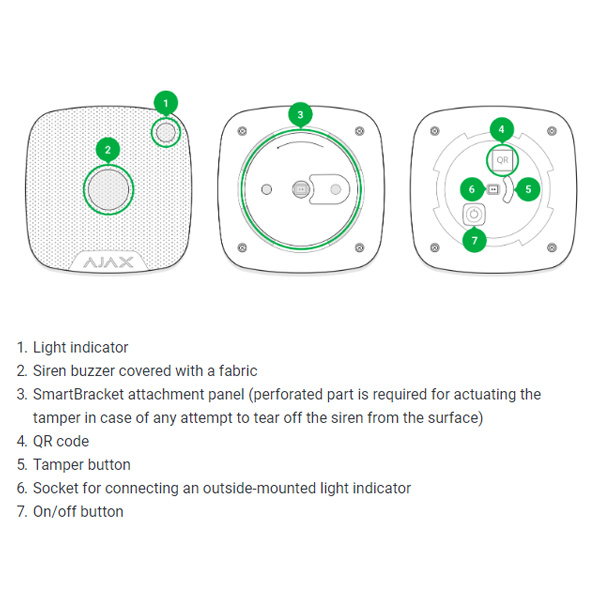 1

2

AJAX

3

4

QR

6

5

7

1. Light indicator
2. Siren buzzer covered with a fabric
3. SmartBracket attachment panel (perforated part is required for actuating the tamper in case of any attempt to tear off the siren from the surface)
4. QR code
5. Tamper button
6. Socket for connecting an outside-mounted light indicator
7. On/off button