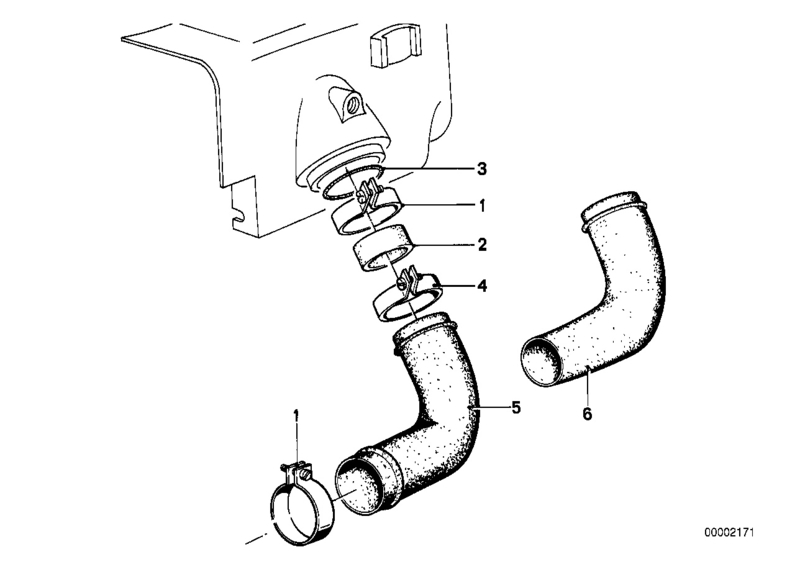 3
1
2
4
5
6
1
00002171