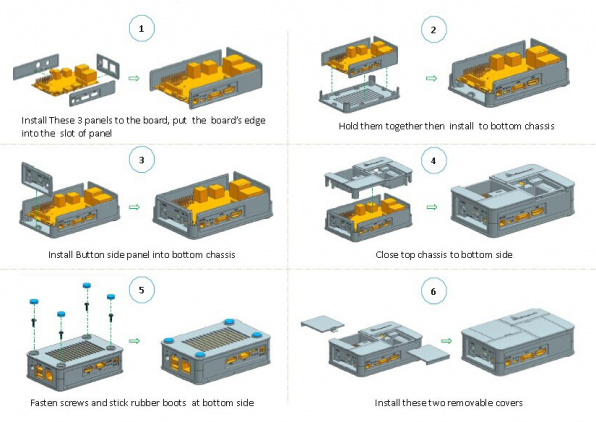 1

Install These 3 panels to the board, put the board's edge into the slot of panel

2

Hold them together then install to bottom chassis

3

Install Button side panel into bottom chassis

4

Close top chassis to bottom side

5

Fasten screws and stick rubber boots at bottom side

6

Install these two removable covers