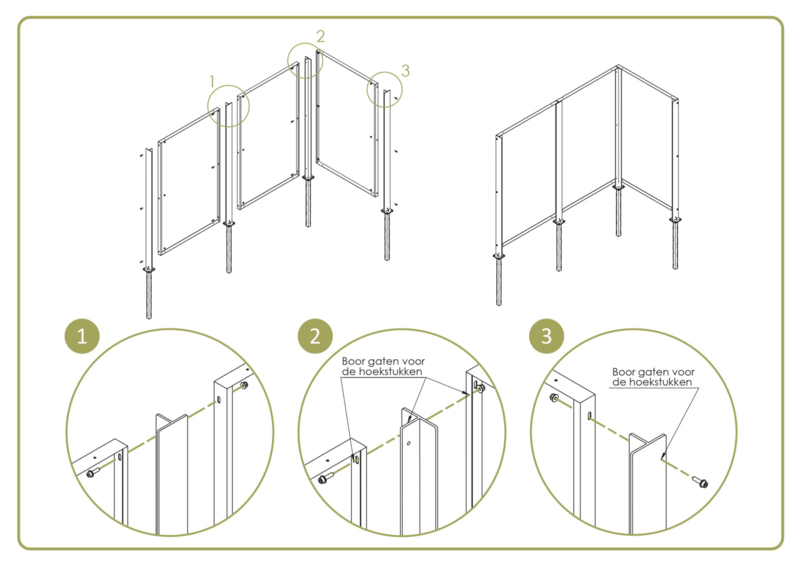 1
2
3

1

2
Boor gaten voor de hoekstukken

3
Boor gaten voor de hoekstukken