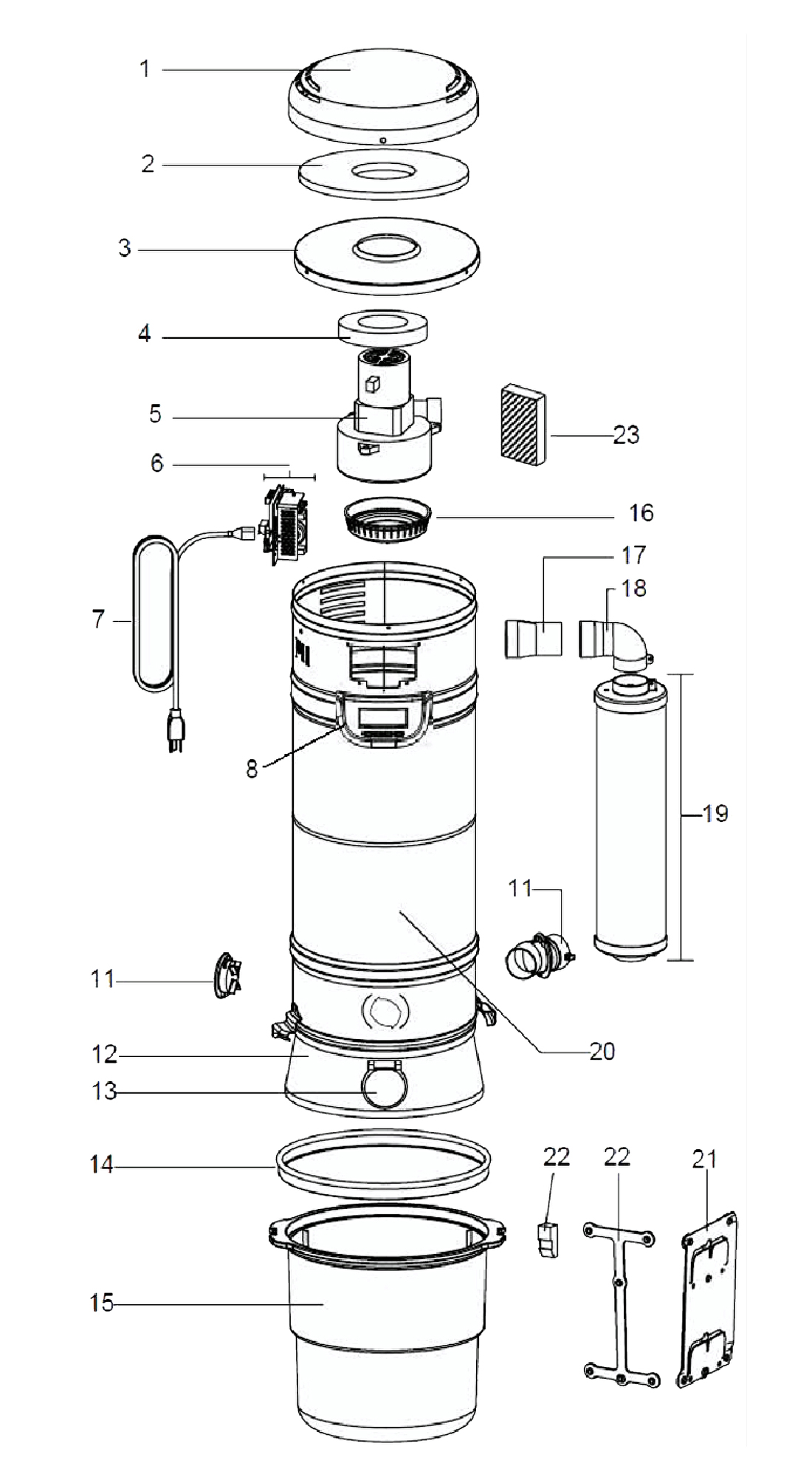 1
2
3
4
5
23
6
16
17
18
7
8
19
11
11
20
12
13
14
22
22
21
15