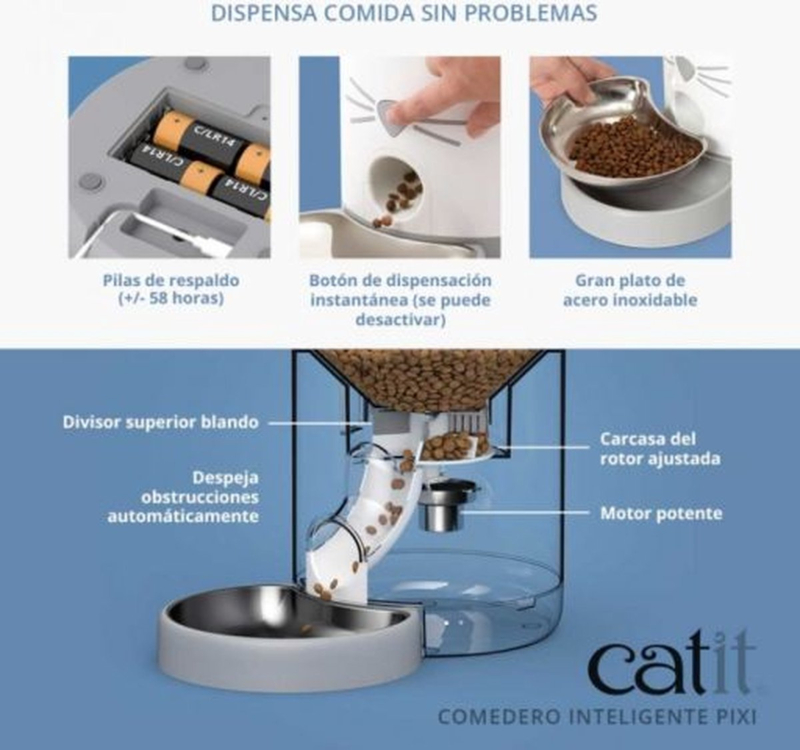 DISPENSA COMIDA SIN PROBLEMAS

C/LR14

C/LR14

C/LR14

Pilas de respaldo (+/- 58 horas)

Botón de dispensación instantánea (se puede desactivar)

Gran plato de acero inoxidable

Divisor superior blando

Despeja obstrucciones automáticamente

Carcasa del rotor ajustada

Motor potente

catit

COMEDERO INTELIGENTE PIXI