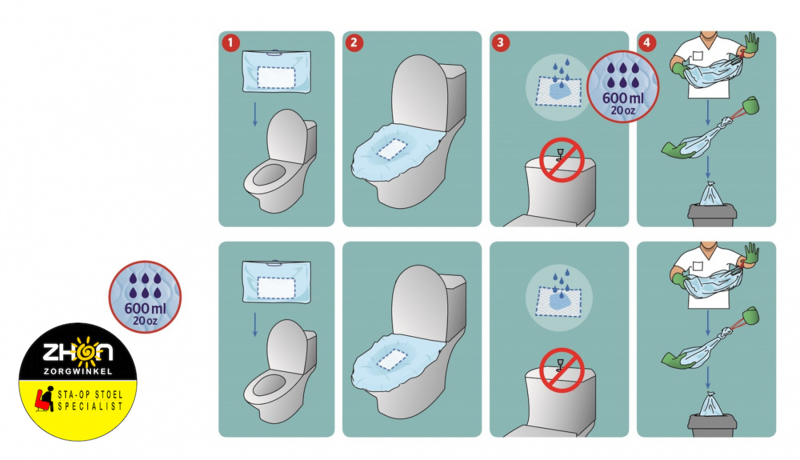 1

2

3

600 ml
20 oz

4

600 ml
20 oz

ZHON
ZORGWINKEL
STA-OP STOEL
SPECIALIST