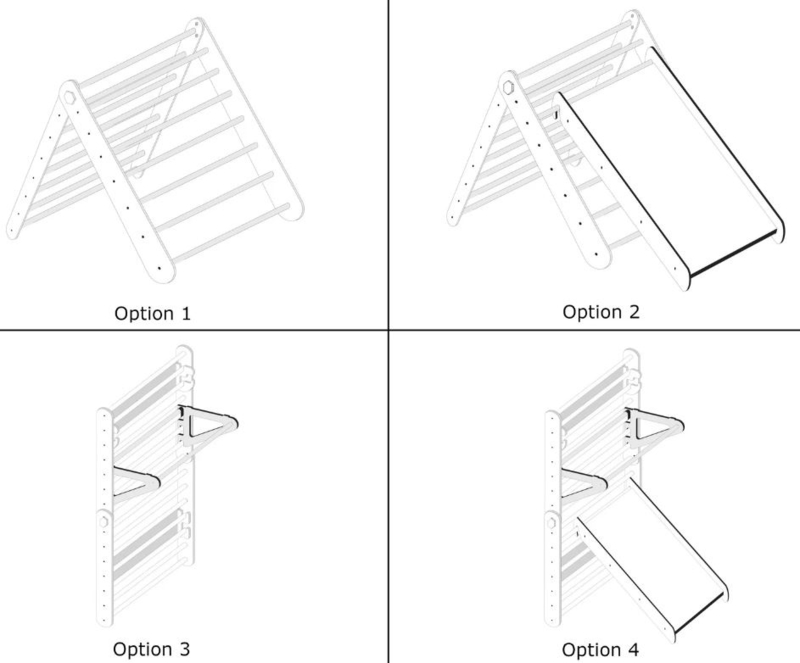 Option 1

Option 2

Option 3

Option 4