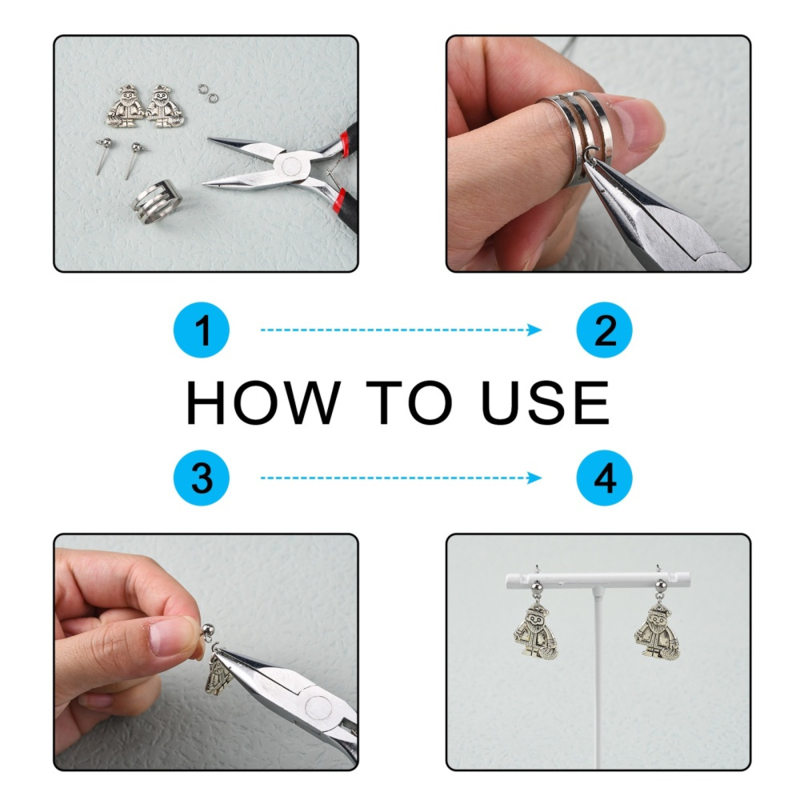 1

2

HOW TO USE

3

4