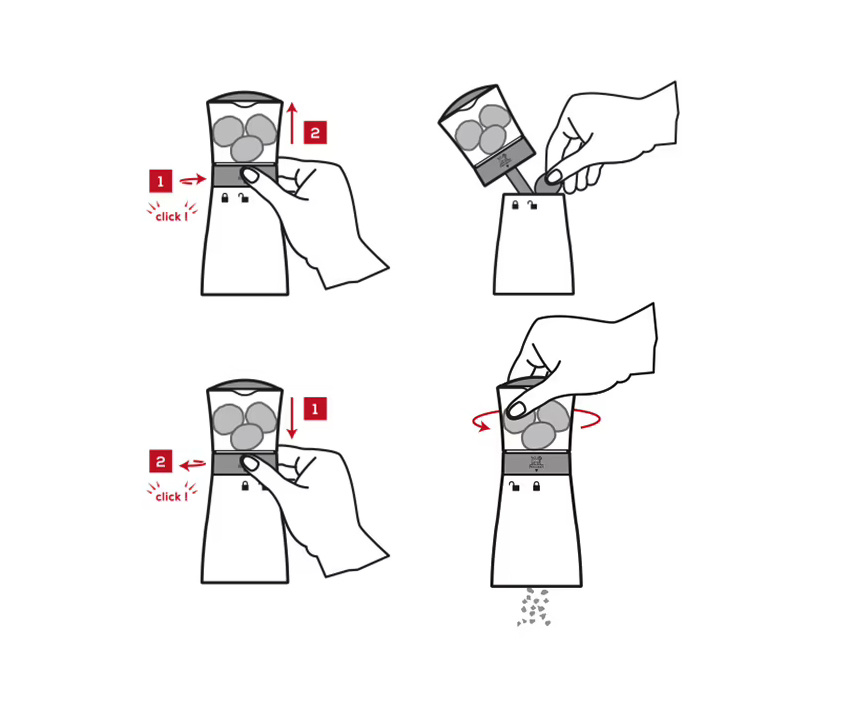 2
1
click !

1
2
click !