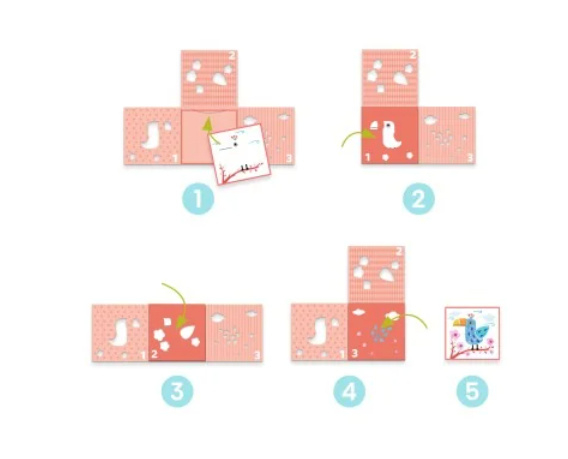 2
1
3
1

2
1
3
2

1
2
3
3

2
1
3
4

5