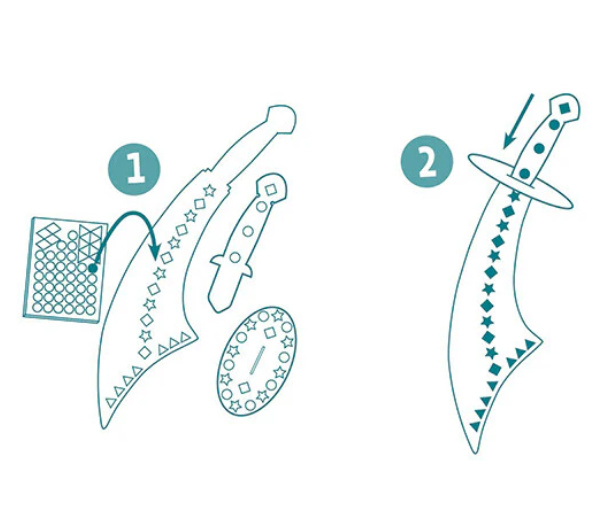 1

2