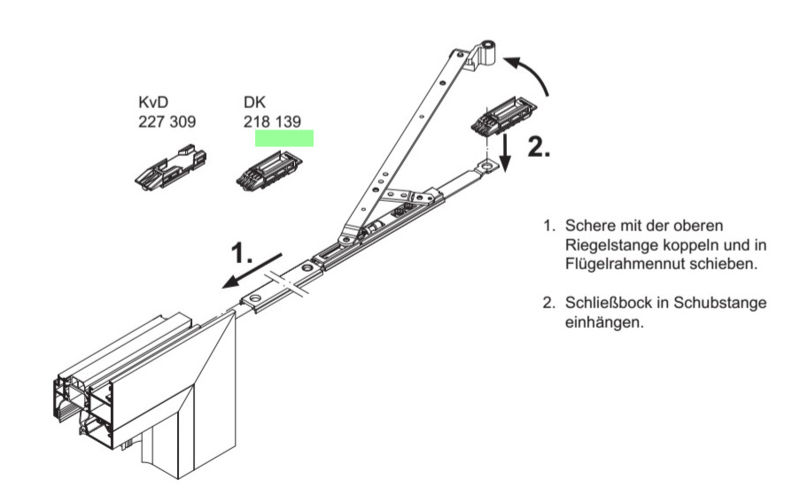 KvD
227 309

DK
218 139

2.

1.

1. Schere mit der oberen Riegelstange koppeln und in Flügelrahmennut schieben.

2. Schließbock in Schubstange einhängen.