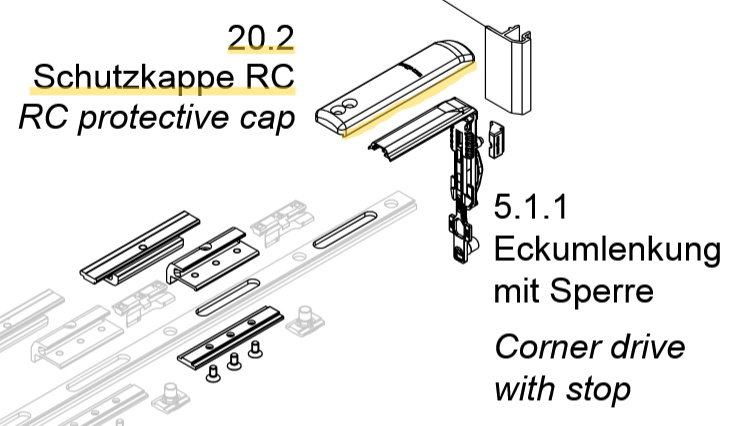 20.2
Schutzkappe RC
RC protective cap

5.1.1
Eckumlenkung
mit Sperre

Corner drive
with stop