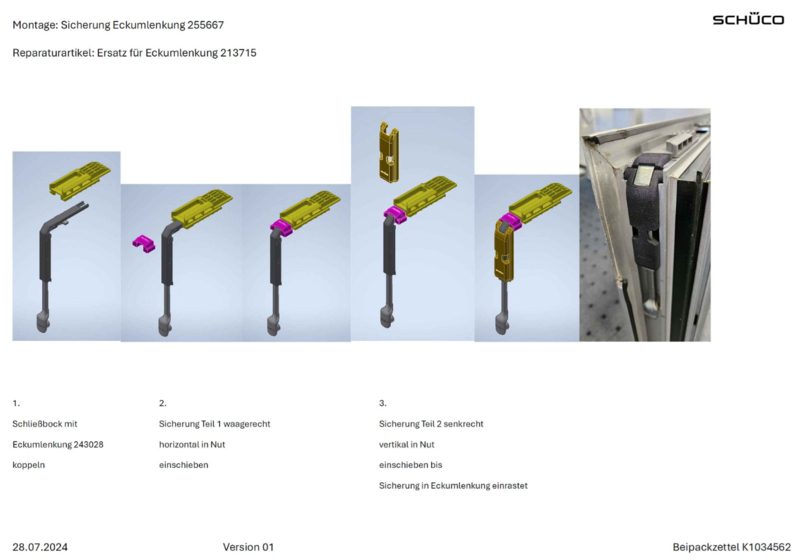 Montage: Sicherung Eckumlenkung 255667

SCHÜCO

Reparaturartikel: Ersatz für Eckumlenkung 213715

1.

Schließbock mit

Eckumlenkung 243028

koppeln

2.

Sicherung Teil 1 waagerecht

horizontal in Nut

einschieben

3.

Sicherung Teil 2 senkrecht

vertikal in Nut

einschieben bis

Sicherung in Eckumlenkung einrastet

28.07.2024

Version 01

Beipackzettel K1034562